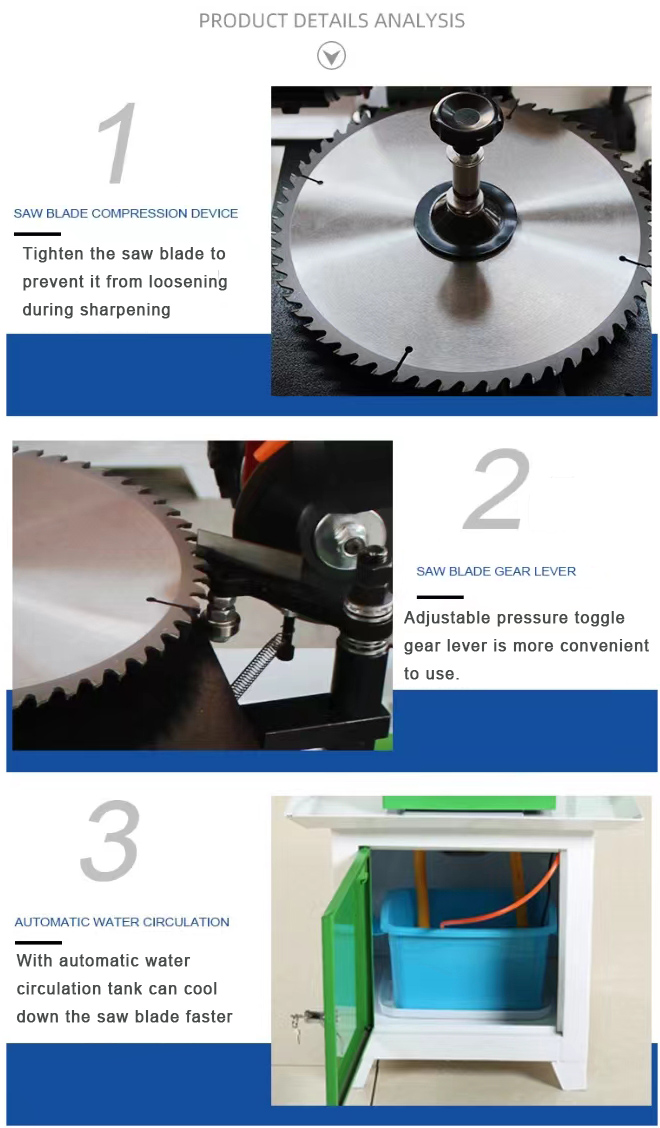 PRODUCT DETAILS ANALYSIS

1

SAW BLADE COMPRESSION DEVICE

Tighten the saw blade to prevent it from loosening during sharpening

2

SAW BLADE GEAR LEVER

Adjustable pressure toggle gear lever is more convenient to use.

3

AUTOMATIC WATER CIRCULATION

With automatic water circulation tank can cool down the saw blade faster