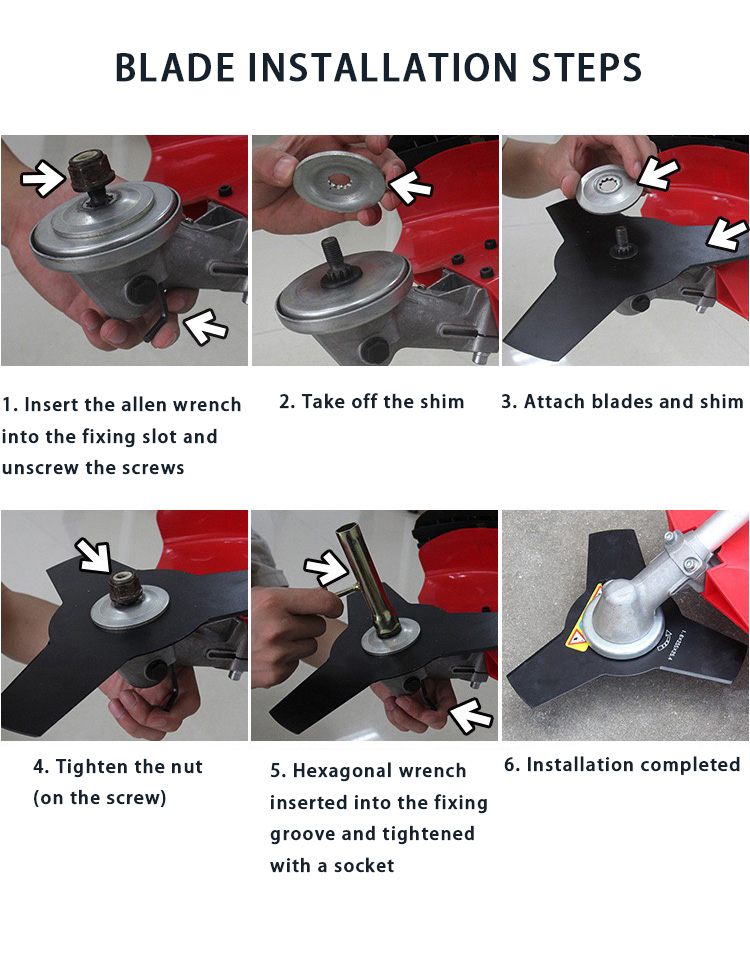 BLADE INSTALLATION STEPS

1. Insert the allen wrench into the fixing slot and unscrew the screws

2. Take off the shim

3. Attach blades and shim

4. Tighten the nut (on the screw)

5. Hexagonal wrench inserted into the fixing groove and tightened with a socket

6. Installation completed